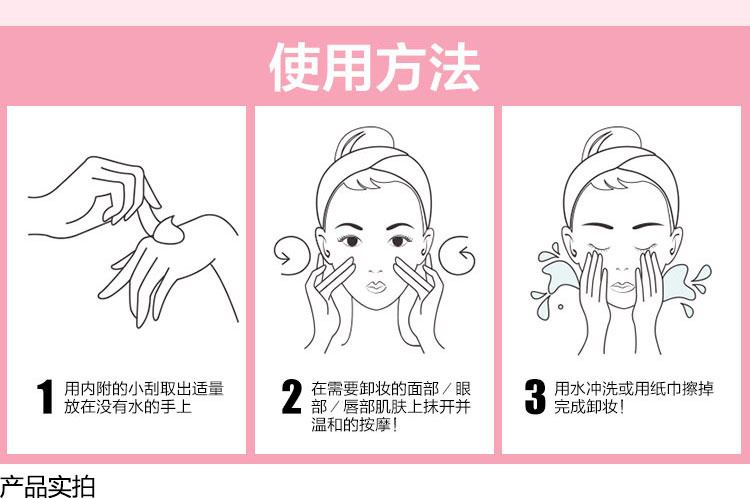 使用方法

1 用内附的小刮取出适量放在没有水的手上

2 在需要卸妆的面部／眼部／唇部肌肤上抹开并温和的按摩！

3 用水冲洗或用纸巾擦掉完成卸妆！

产品实拍