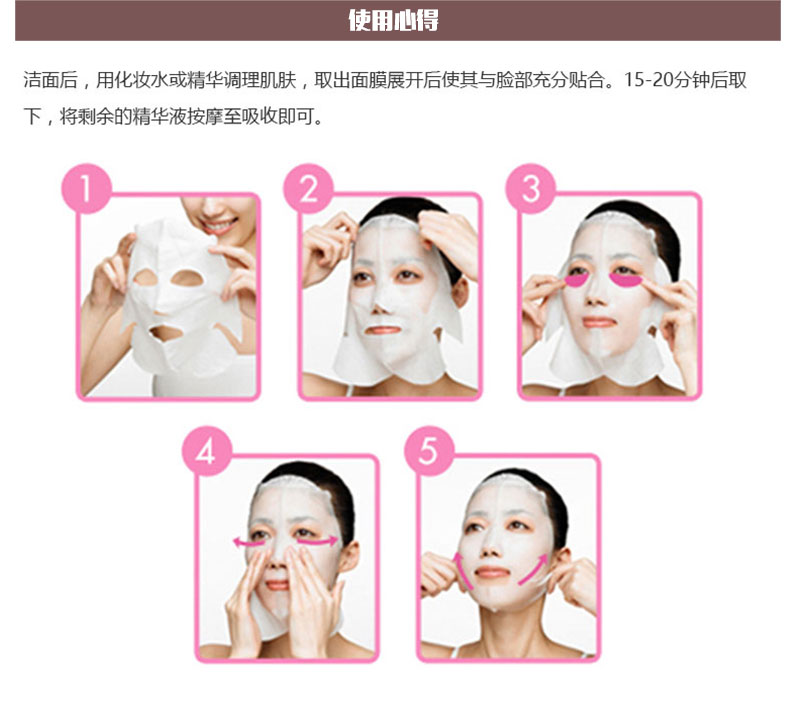 使用心得

洁面后，用化妆水或精华调理肌肤，取出面膜展开后使其与脸部充分贴合。15-20分钟后取下，将剩余的精华液按摩至吸收即可。

1

2

3

4

5